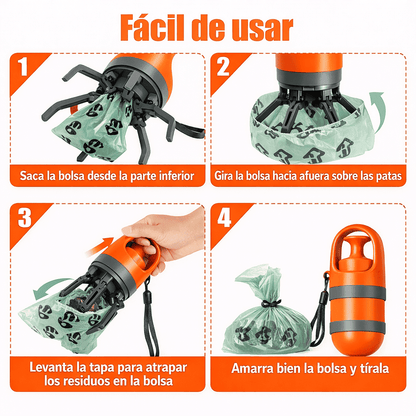 Fácil de usar

1
Saca la bolsa desde la parte inferior

2
Gira la bolsa hacia afuera sobre las patas

3
Levanta la tapa para atrapar los residuos en la bolsa

4
Amarra bien la bolsa y tírala